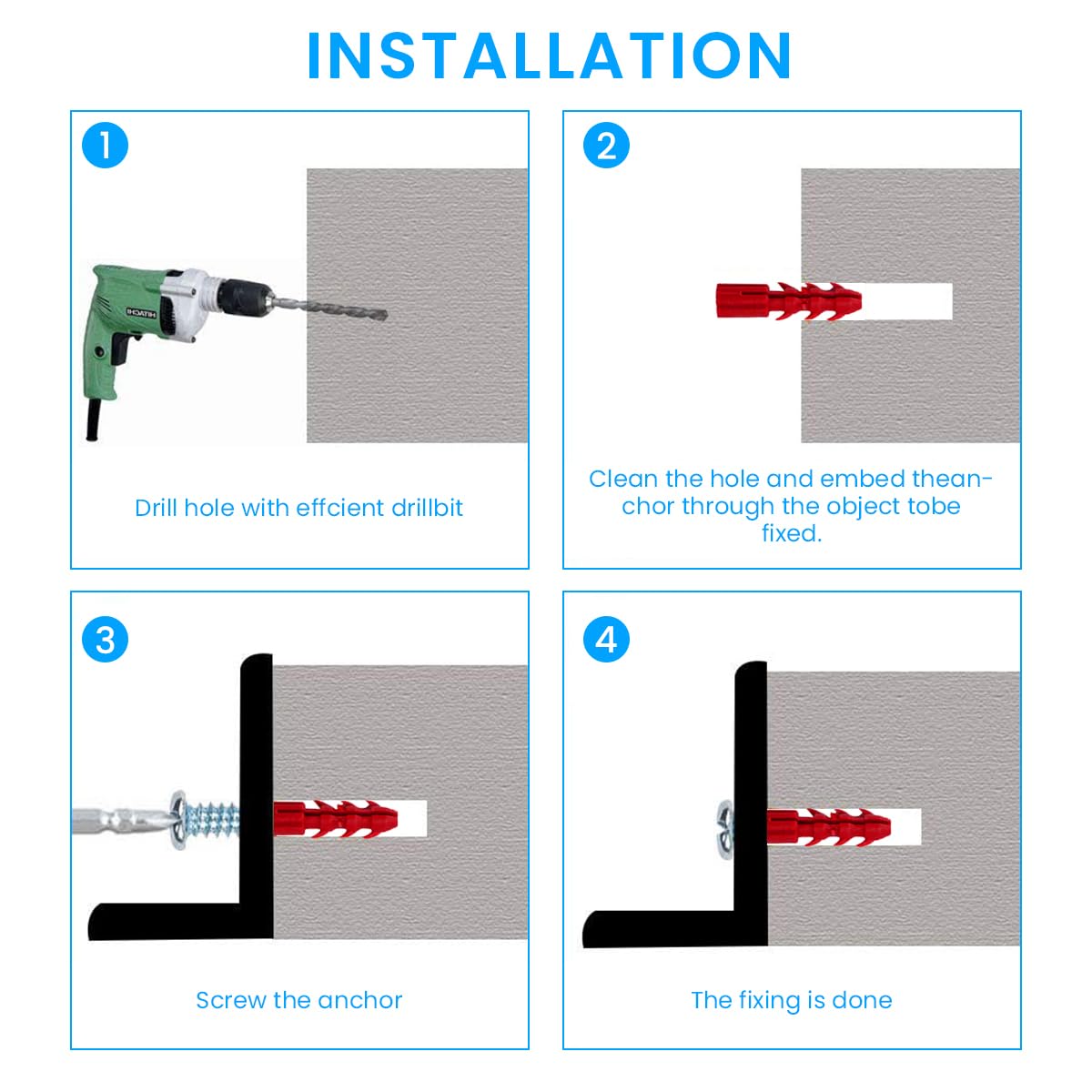 INSTALLATION

1

HITACHI

Drill hole with effcient drillbit

2

Clean the hole and embed theanchor through the object tobe fixed.

3

Screw the anchor

4

The fixing is done